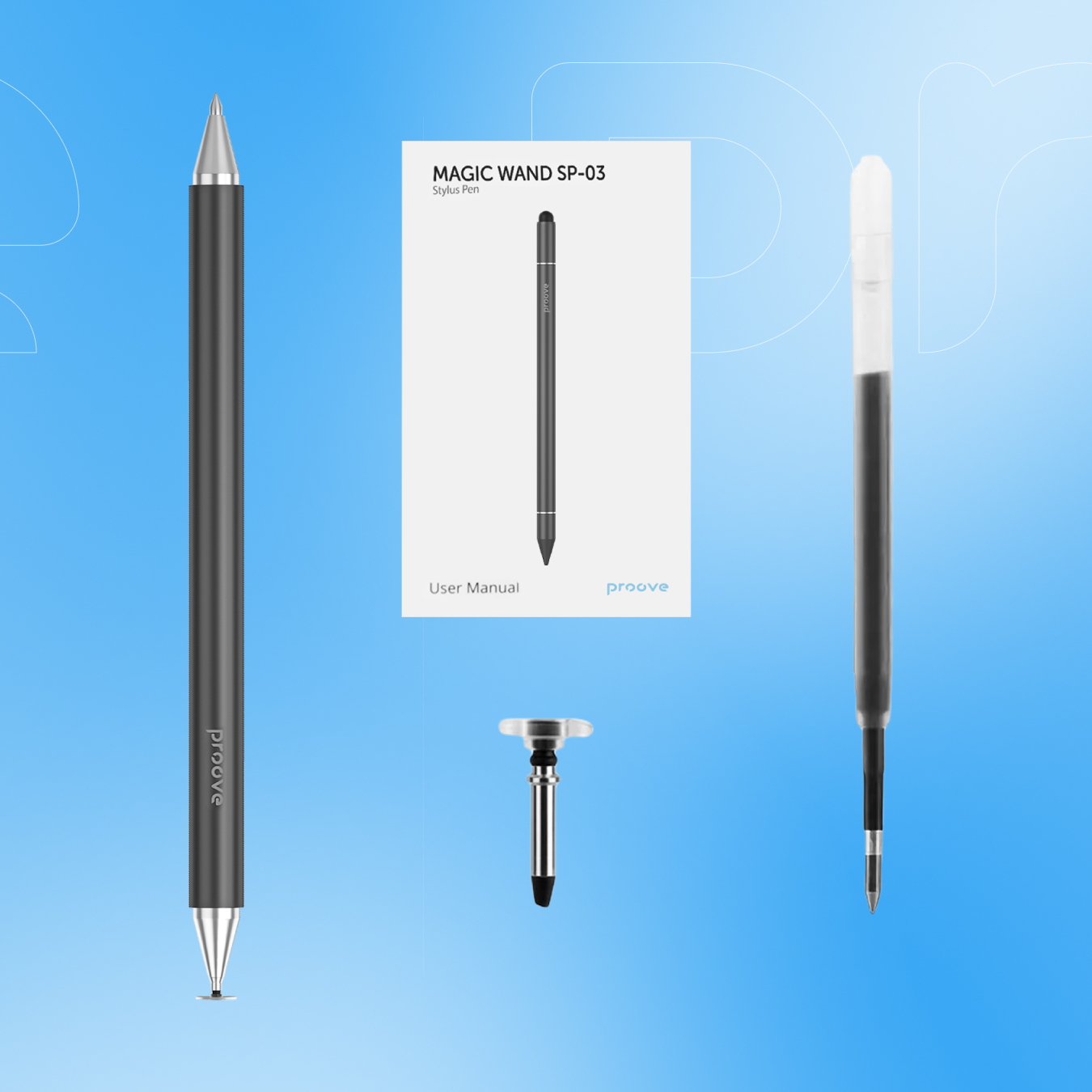 proove

MAGIC WAND SP-03
Stylus Pen

proove

User Manual

proove